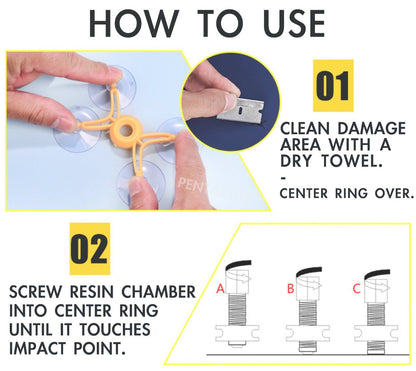 HOW TO USE

PEN

01

CLEAN DAMAGE AREA WITH A DRY TOWEL.
-
CENTER RING OVER.

02

SCREW RESIN CHAMBER INTO CENTER RING UNTIL IT TOUCHES IMPACT POINT.

A

B

C