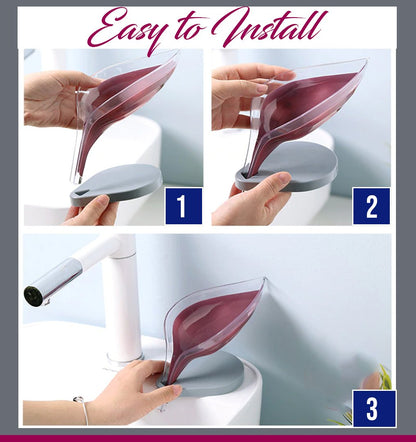 Easy to Install

1

2

3