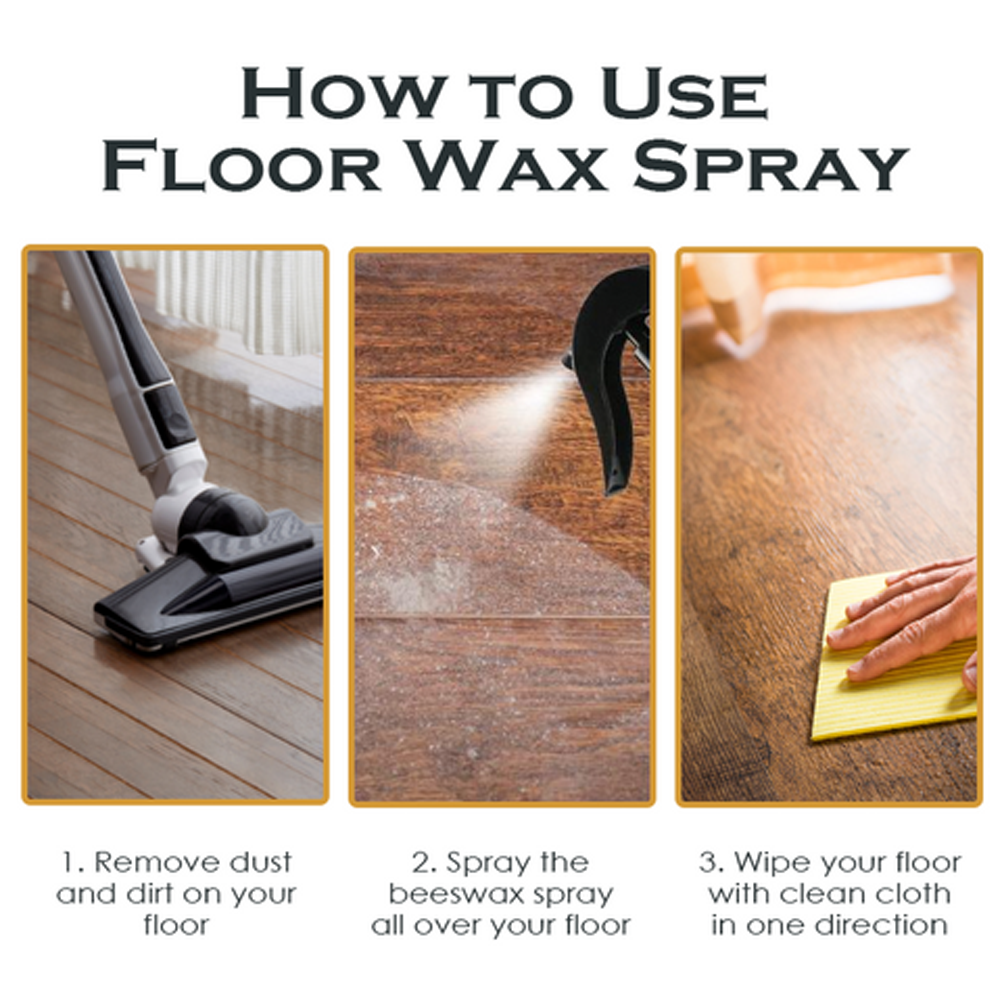 How to Use
Floor Wax Spray

1. Remove dust and dirt on your floor

2. Spray the beeswax spray all over your floor

3. Wipe your floor with clean cloth in one direction