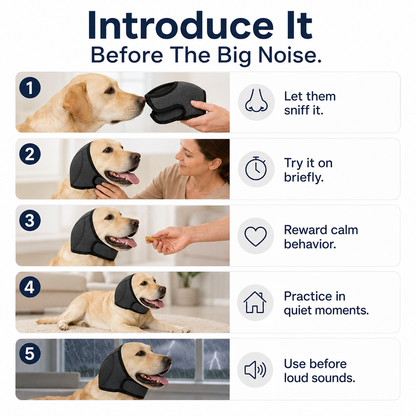 Introduce It
Before The Big Noise.

1
Let them sniff it.

2
Try it on briefly.

3
Reward calm behavior.

4
Practice in quiet moments.

5
Use before loud sounds.