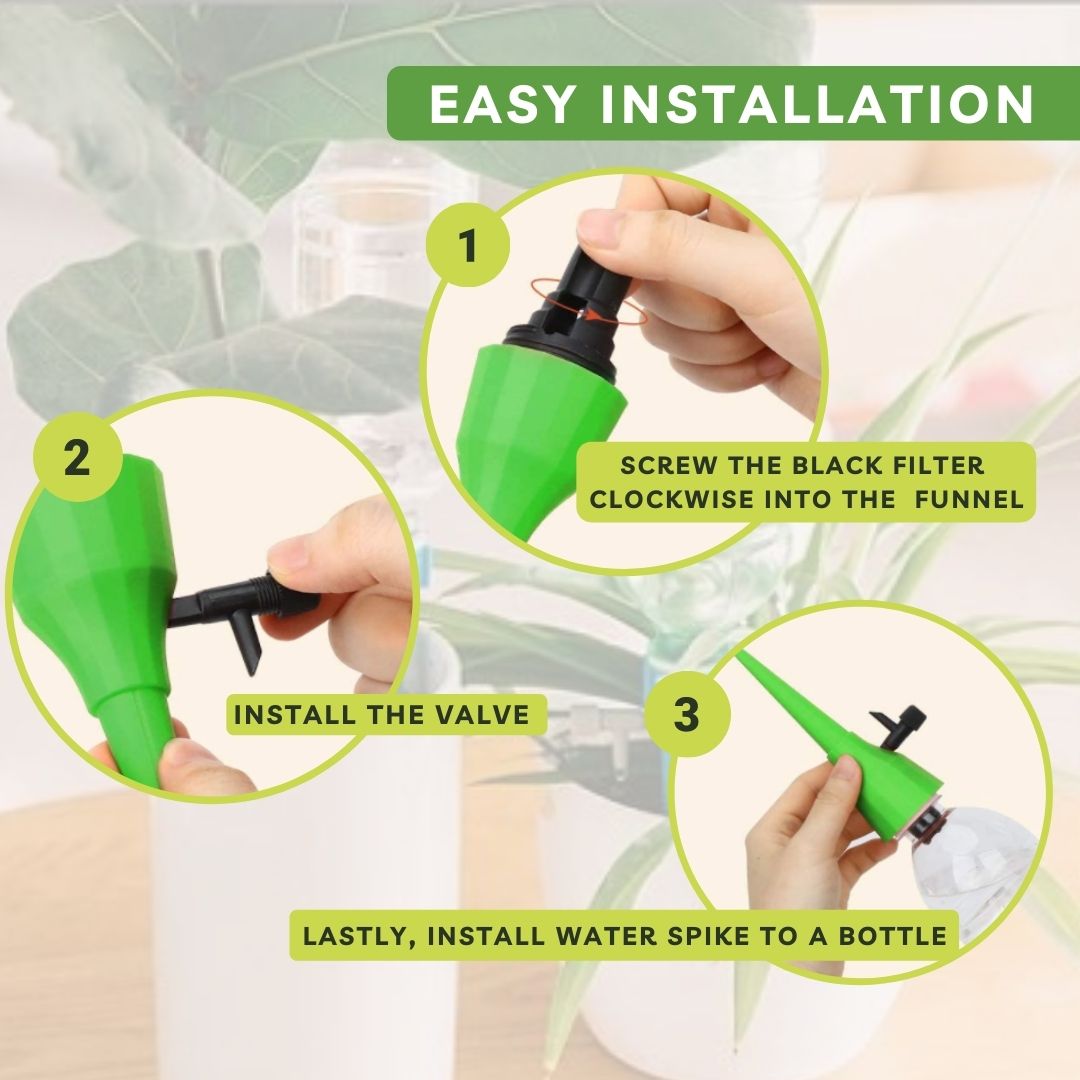 EASY INSTALLATION

1

SCREW THE BLACK FILTER CLOCKWISE INTO THE FUNNEL

2

INSTALL THE VALVE

3

LASTLY, INSTALL WATER SPIKE TO A BOTTLE